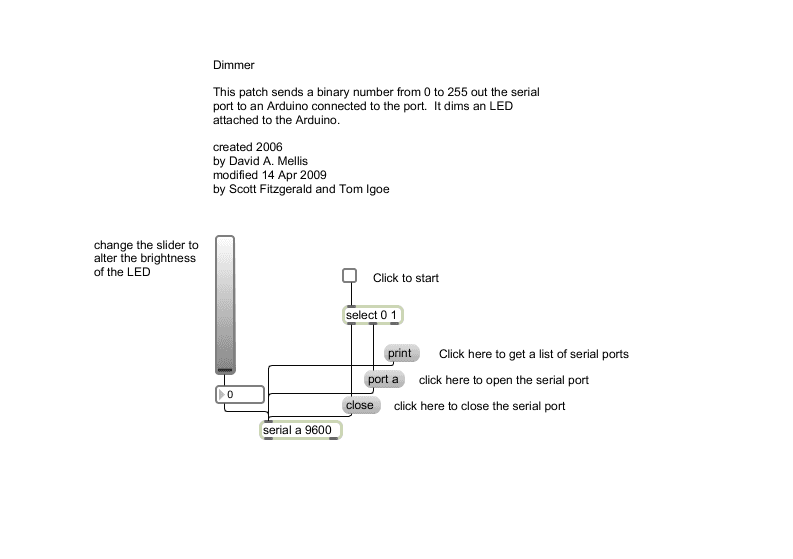 Dimmer

This patch sends a binary number from 0 to 255 out the serial port to an Arduino connected to the port. It dims an LED attached to the Arduino.

created 2006
by David A. Mellis
modified 14 Apr 2009
by Scott Fitzgerald and Tom Igoe

change the slider to alter the brightness of the LED

Click to start

select 0 1

print

Click here to get a list of serial ports

port a

click here to open the serial port

0

close

click here to close the serial port

serial a 9600