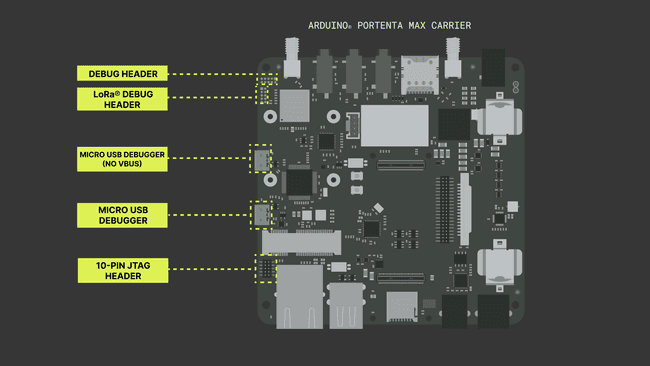 ARDUINO® PORTENTA MAX CARRIER

DEBUG HEADER

LoRa® DEBUG HEADER

MICRO USB DEBUGGER (NO VBUS)

MICRO USB DEBUGGER

10-PIN JTAG HEADER