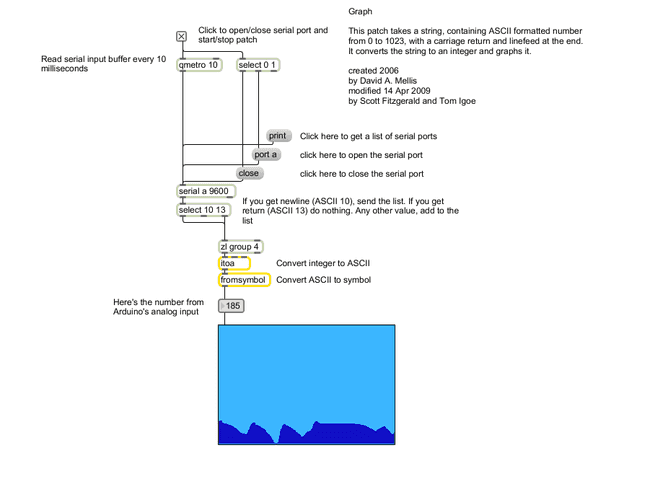 Graph

This patch takes a string, containing ASCII formatted number from 0 to 1023, with a carriage return and linefeed at the end. It converts the string to an integer and graphs it.

created 2006
by David A. Mellis
modified 14 Apr 2009
by Scott Fitzgerald and Tom Igoe

Click to open/close serial port and start/stop patch

Read serial input buffer every 10 milliseconds

qmetro 10

select 0 1

print

Click here to get a list of serial ports

port a

click here to open the serial port

close

click here to close the serial port

serial a 9600

select 10 13

If you get newline (ASCII 10), send the list. If you get return (ASCII 13) do nothing. Any other value, add to the list

zl group 4

itoa

Convert integer to ASCII

fromsymbol

Convert ASCII to symbol

Here's the number from Arduino's analog input

185